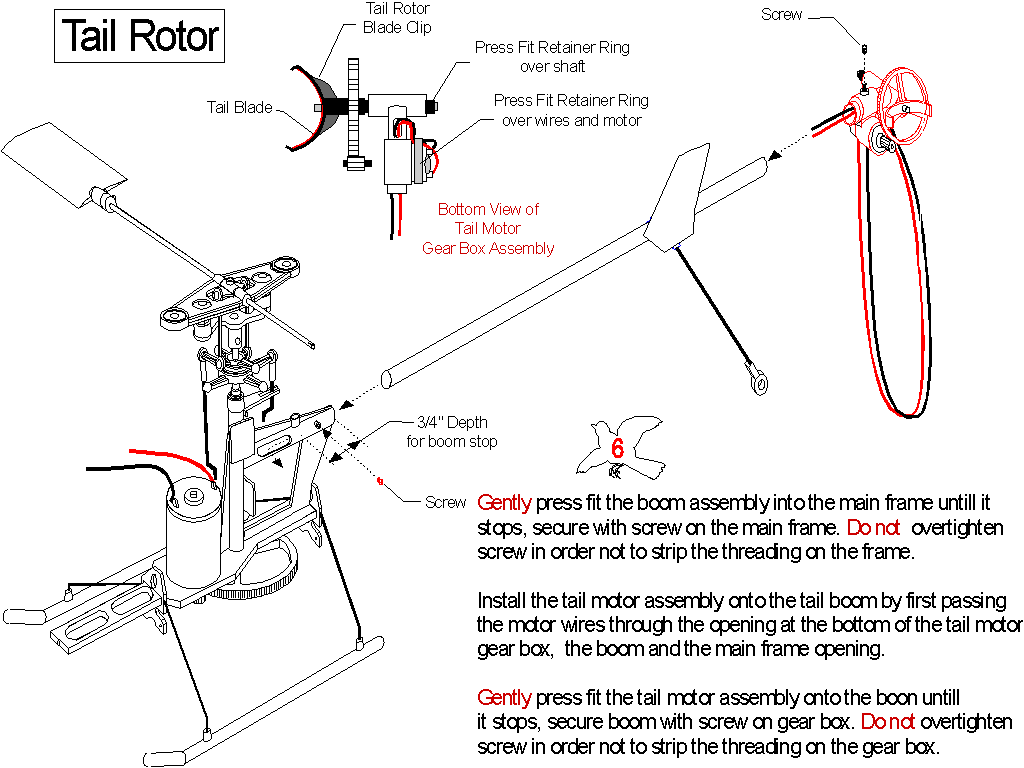 Tail Rotor

Tail Rotor Blade Clip

Tail Blade

Press Fit Retainer Ring over shaft

Press Fit Retainer Ring over wires and motor

Bottom View of Tail Motor Gear Box Assembly

Screw

3/4" Depth for boom stop

Screw

6

Gently press fit the boom assembly into the main frame untill it stops, secure with screw on the main frame. Do not overtighten screw in order not to strip the threading on the frame.

Install the tail motor assembly onto the tail boom by first passing the motor wires through the opening at the bottom of the tail motor gear box, the boom and the main frame opening.

Gently press fit the tail motor assembly onto the boon untill it stops, secure boom with screw on gear box. Do not overtighten screw in order not to strip the threading on the gear box.