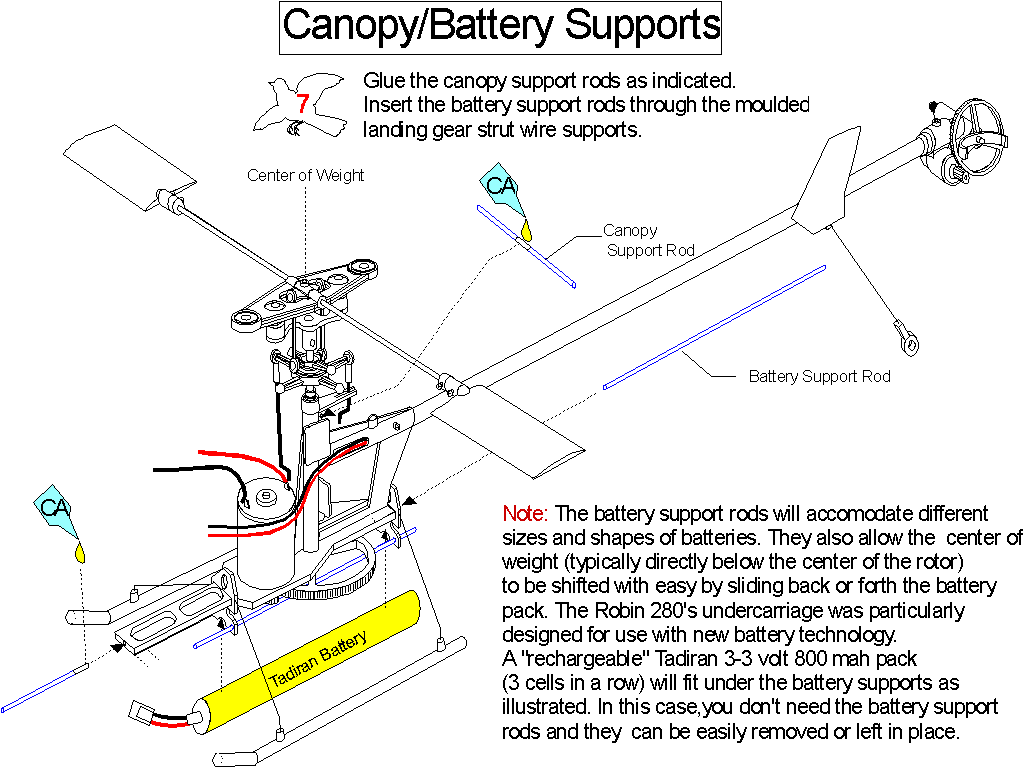 Canopy/Battery Supports

7

Glue the canopy support rods as indicated.
Insert the battery support rods through the moulded landing gear strut wire supports.

Center of Weight

CA

Canopy
Support Rod

Battery Support Rod

CA

Tadiran Battery

Note: The battery support rods will accomodate different sizes and shapes of batteries. They also allow the center of weight (typically directly below the center of the rotor) to be shifted with easy by sliding back or forth the battery pack. The Robin 280's undercarriage was particularly designed for use with new battery technology.
A "rechargeable" Tadiran 3-3 volt 800 mah pack (3 cells in a row) will fit under the battery supports as illustrated. In this case,you don't need the battery support rods and they can be easily removed or left in place.