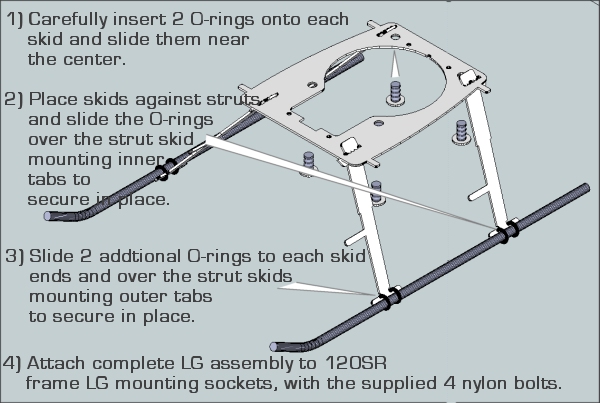 1) Carefully insert 2 O-rings onto each skid and slide them near the center.

2) Place skids against struts and slide the O-rings over the strut skid mounting inner tabs to secure in place.

3) Slide 2 addtional O-rings to each skid ends and over the strut skids mounting outer tabs to secure in place.

4) Attach complete LG assembly to 120SR frame LG mounting sockets, with the supplied 4 nylon bolts.